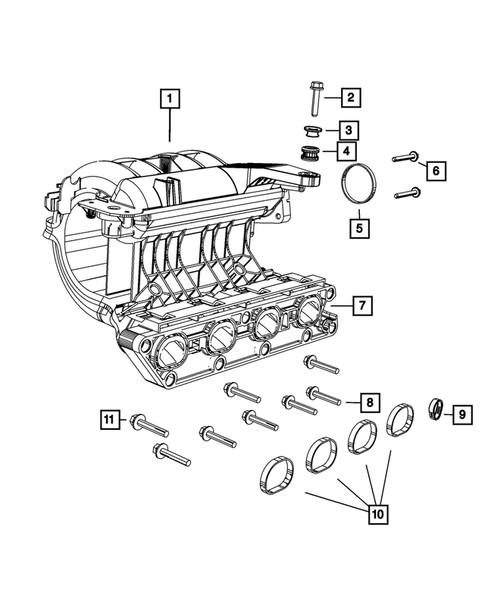 1
2
3
4
6
5
7
8
9
11
10