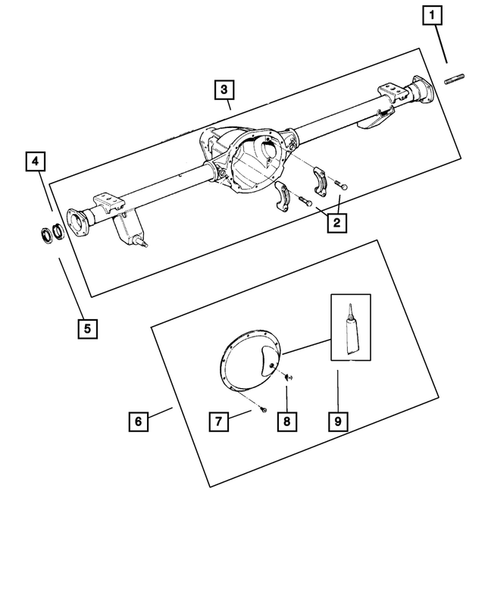 1
3
4
2
5
6
7
8
9