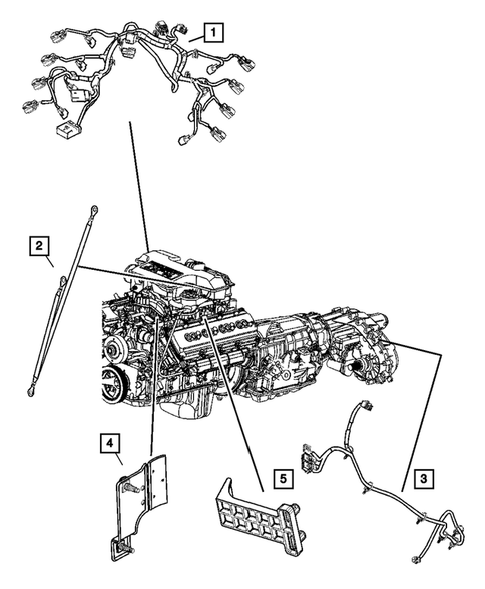 1

2

4

5

3