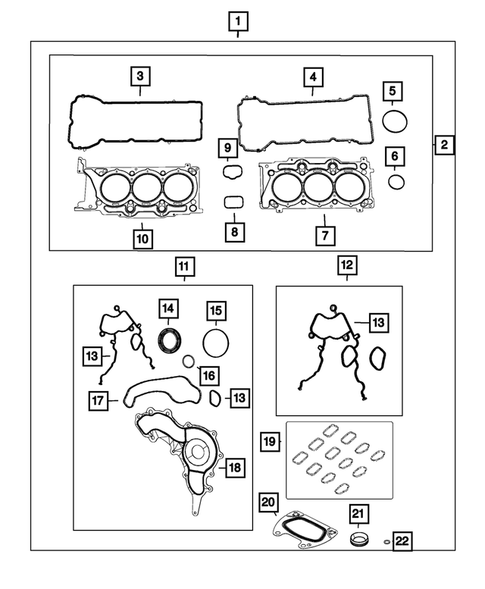 1
3
4
5
2
9
6
10
8
7
11
12
14
15
13
13
16
17
13
18
19
20
21
22