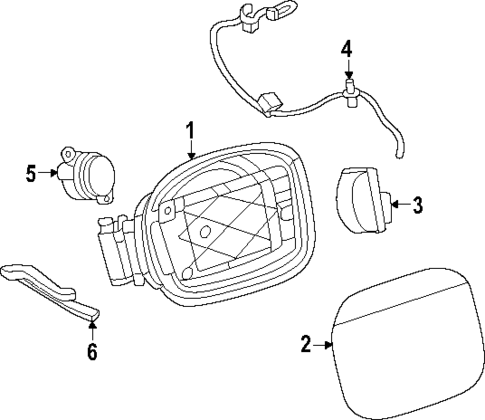 4
1
5
3
6
2