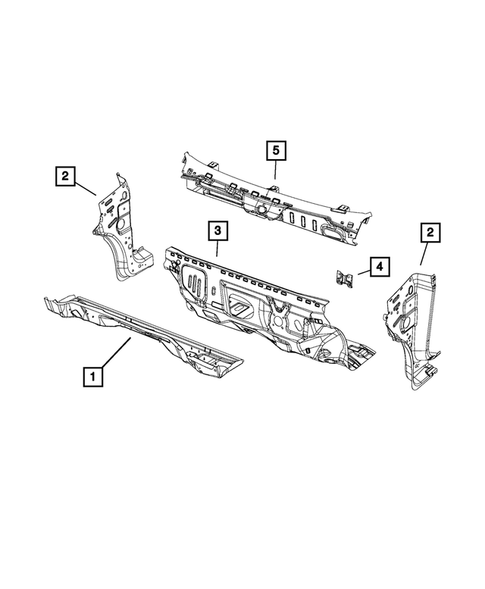 5
2
3
2
4
1