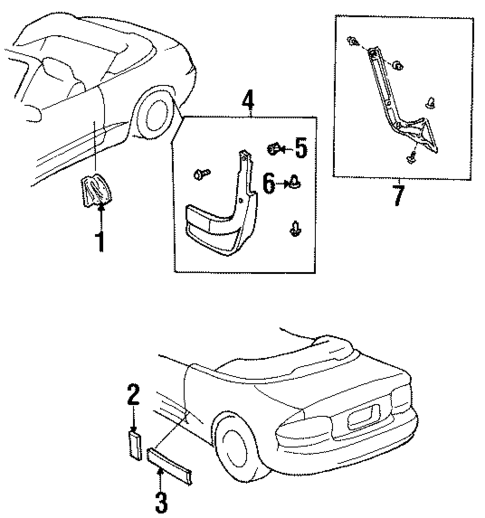 4
5
6
7
1
2
3