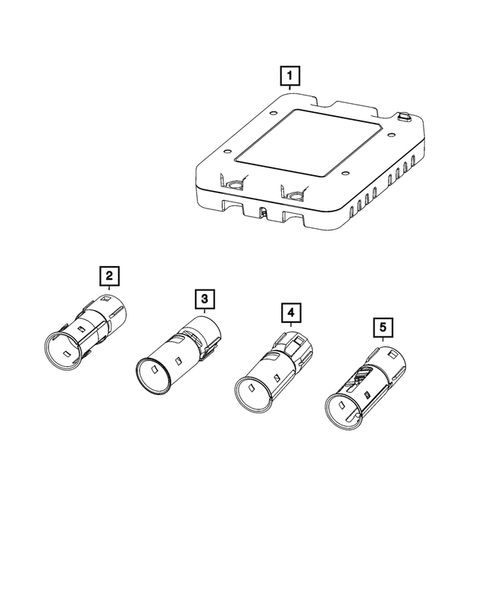 1

2

3

4

5