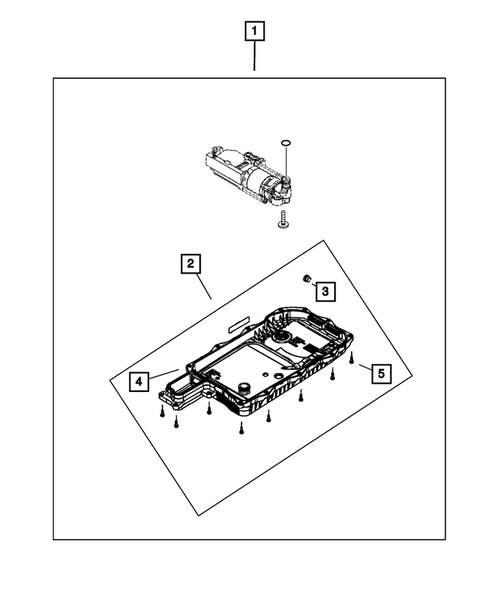 1
2
3
4
5