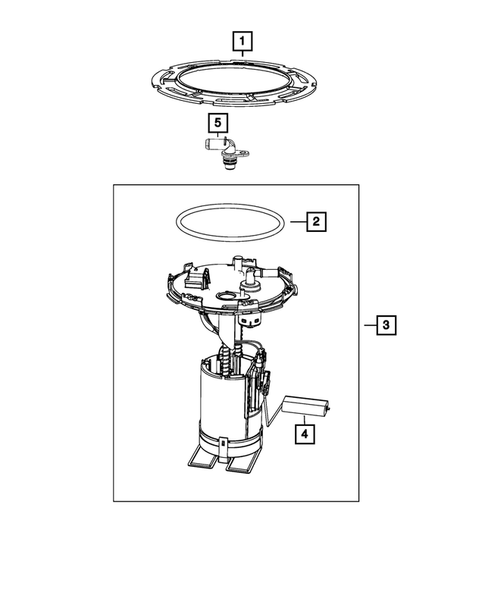 1
5
2
3
4