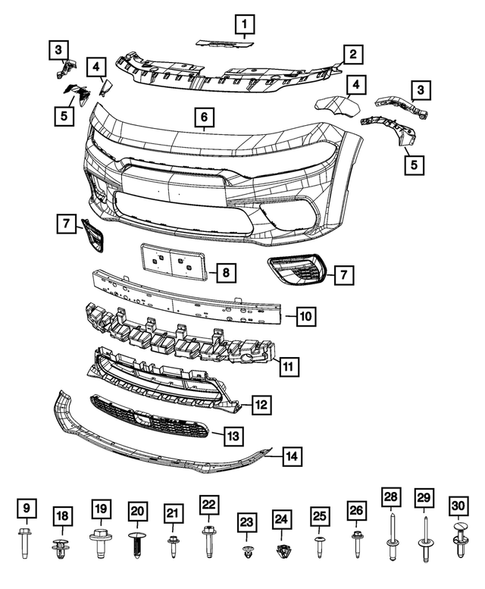 1
3
4
2
4
3
5
6
5
7
8
7
10
11
12
13
14
9
18
19
20
21
22
23
24
25
26
28
29
30