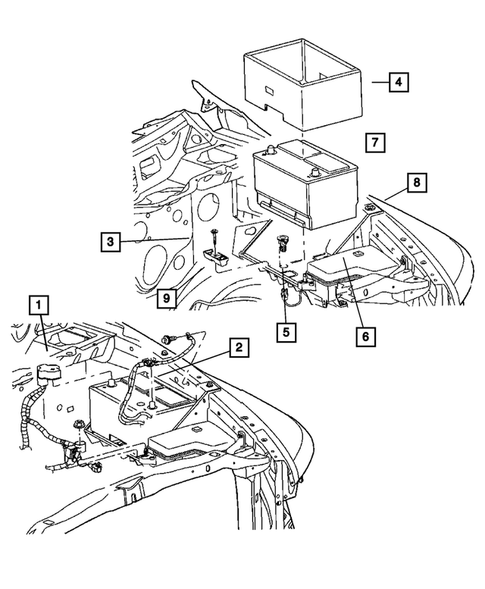 4
7
8
3
9
5
6
1
2