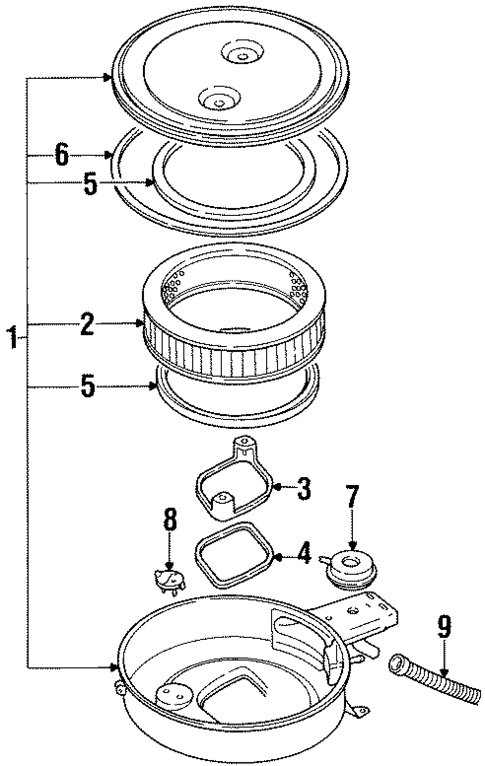 6
5
1
2
5
3
7
8
4
9