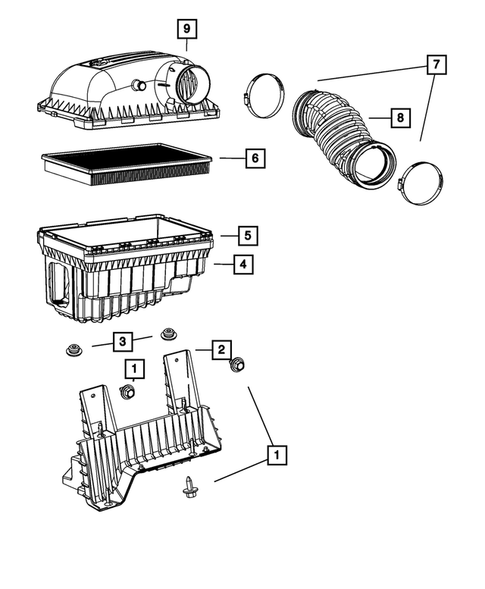 9
7
8
6
5
4
3
2
1
1