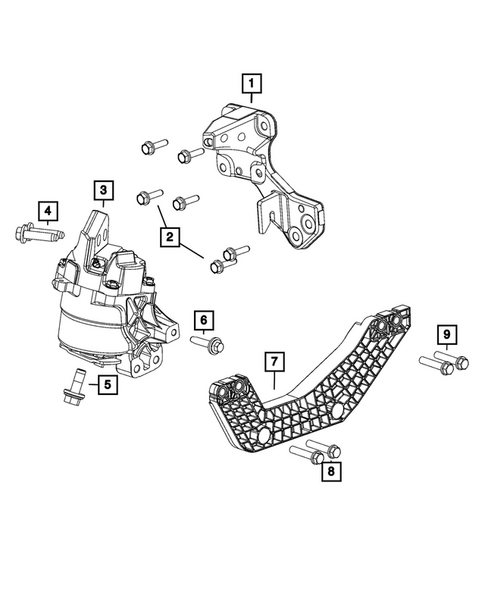 1
3
4
2
6
9
7
5
8