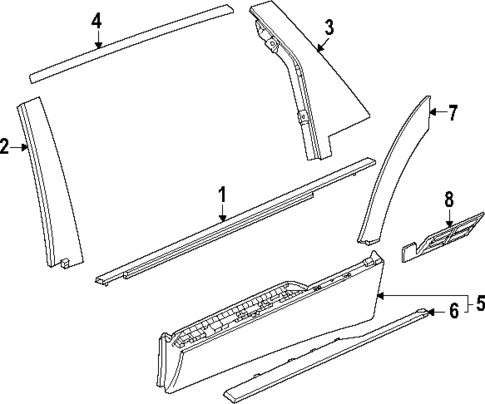 4
3
2
7
1
8
5
6