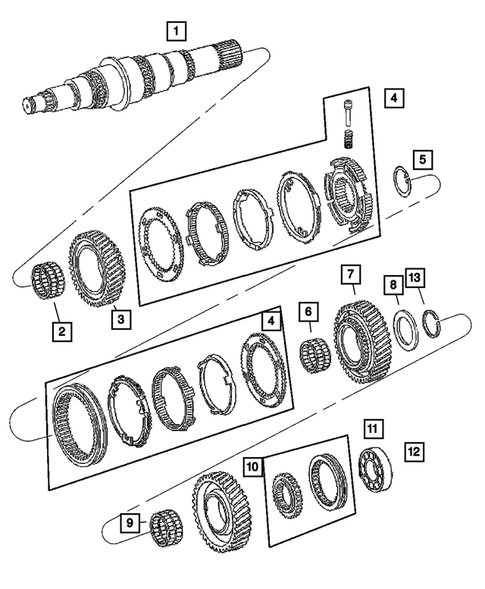 1
4
5
2
3
7
8
13
4
6
11
12
10
9