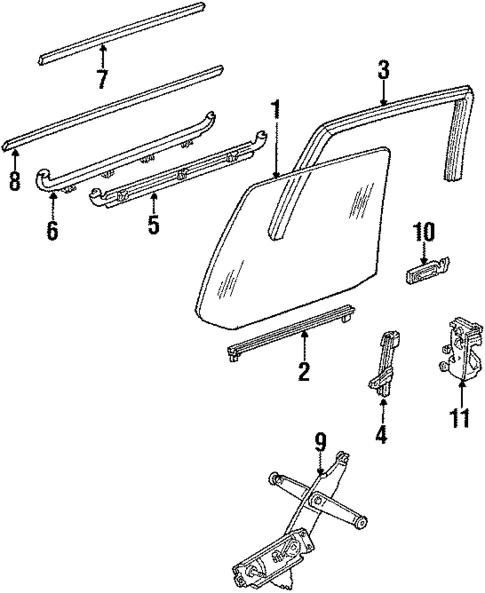 7
3
1
8
6
5
10
2
4
11
9