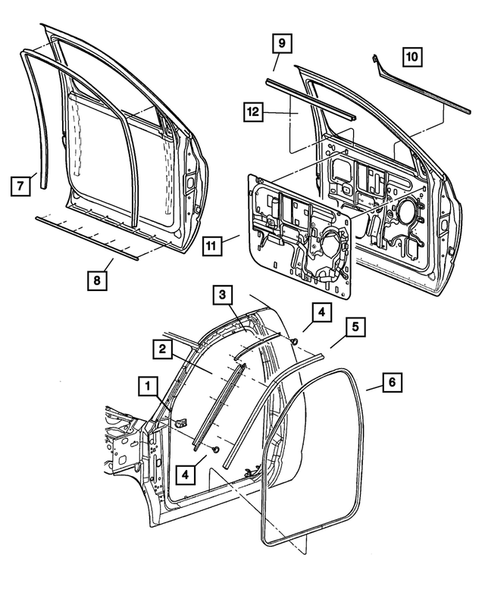 9
10
12
7
11
8
3
4
5
2
6
1
4