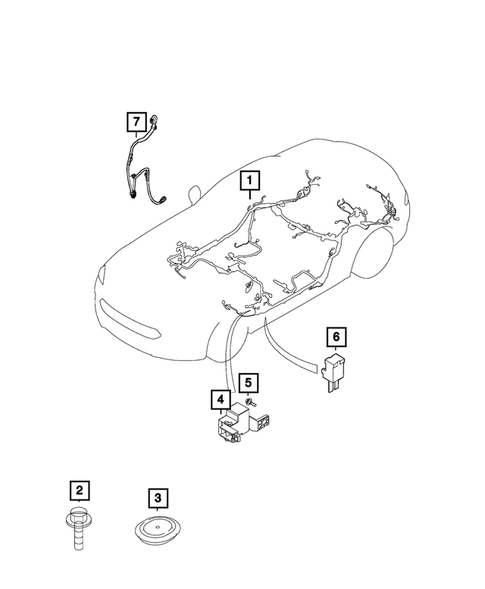 7
1
6
5
4
2
3