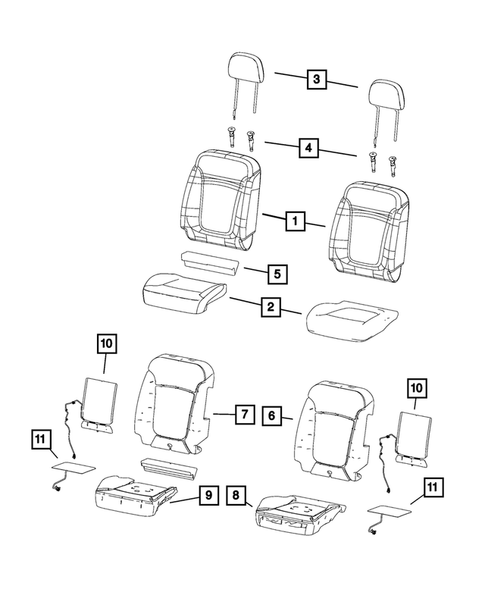 3
4
1
5
2
10
7
6
10
11
9
8
11