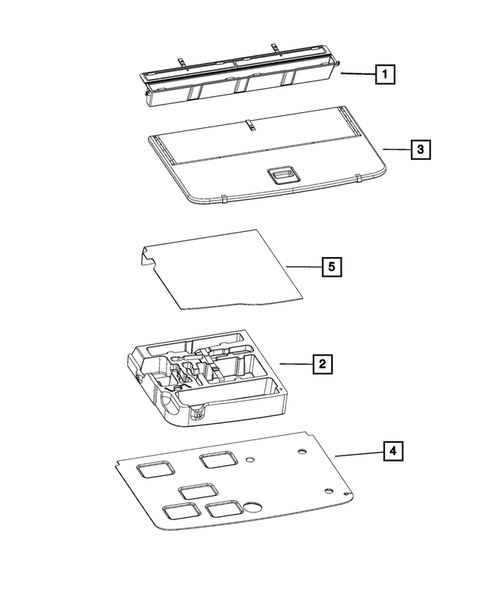 1
3
5
2
4