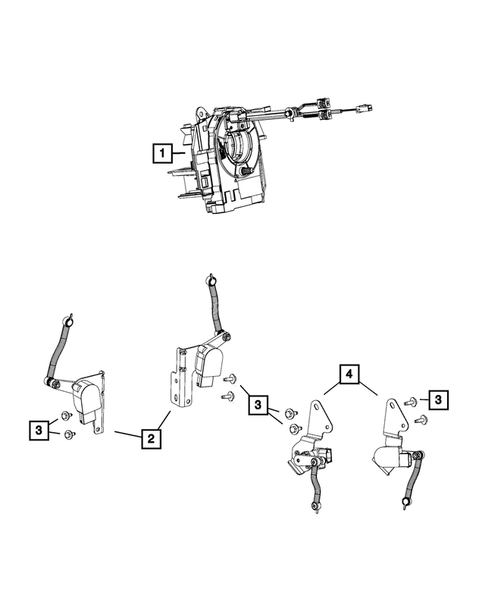 1

3

2

3

4

3