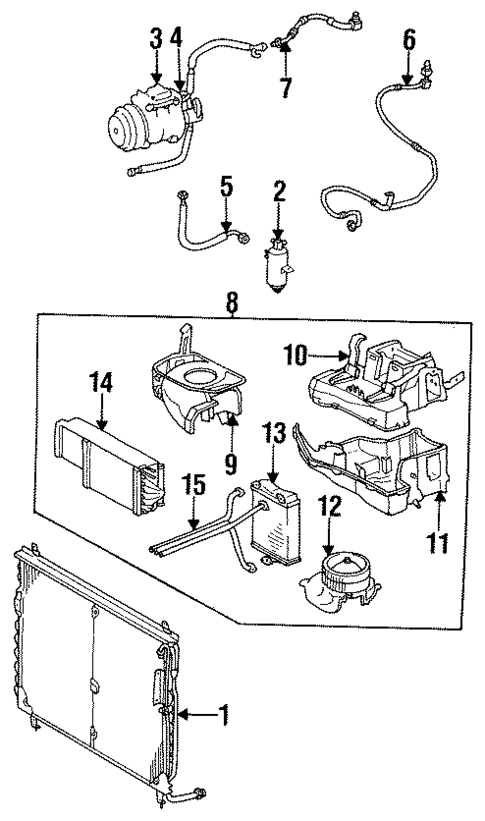 3
4
7
6
5
2
8
10
14
9
13
15
12
11
1