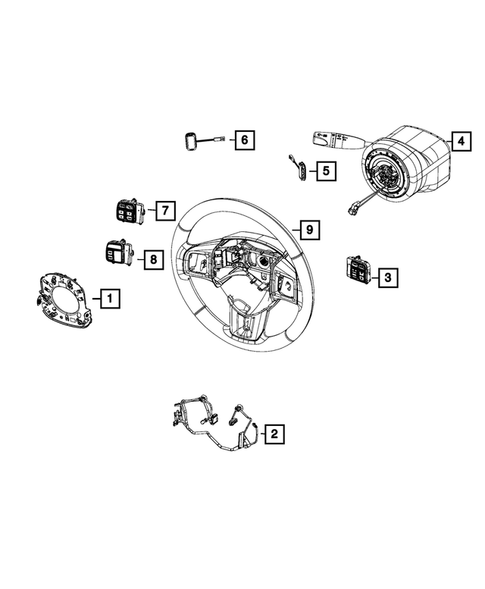 6
4
5
7
9
8
3
1
2