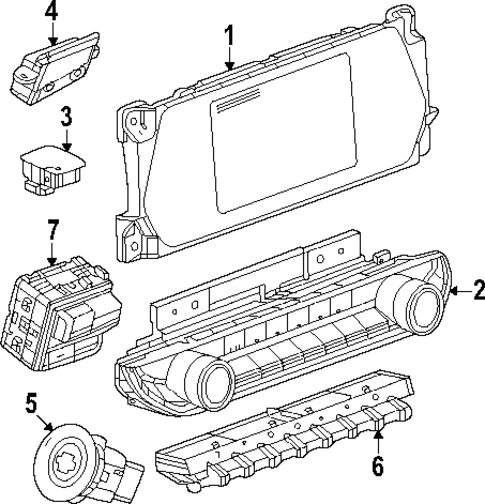 4
1
3
7
2
5
6