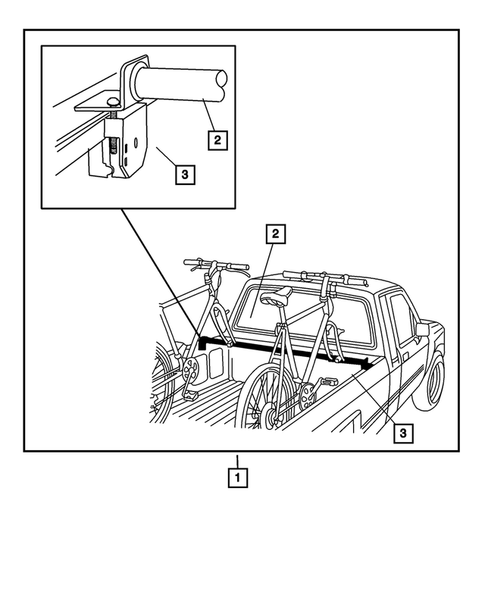 2
3
2
3
1