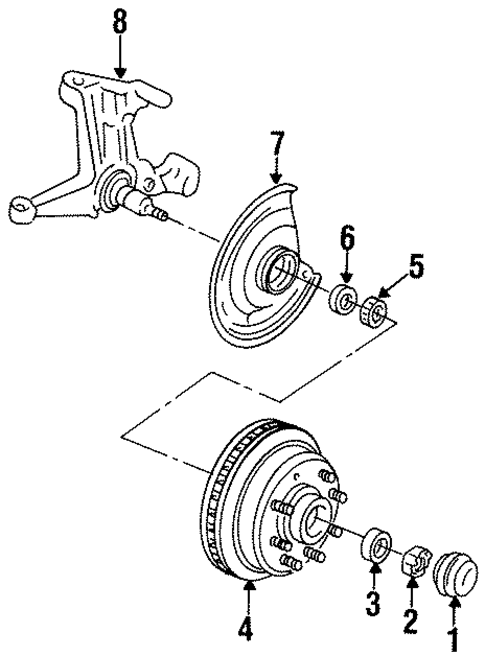 8
7
6
5
4
3
2
1