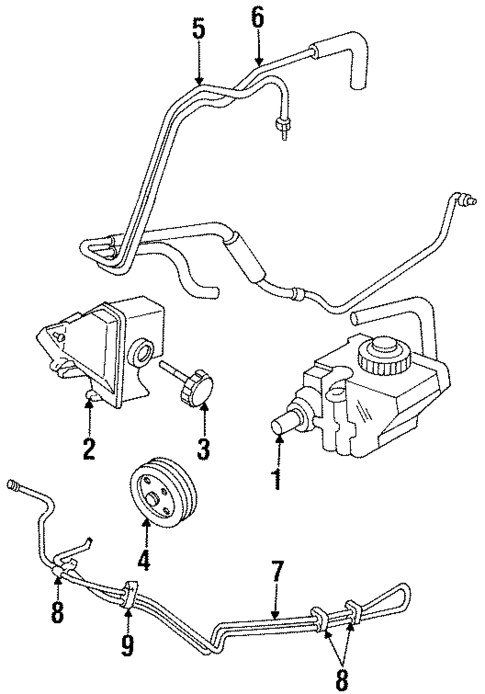 5
6
2
3
1
4
7
8
9
8