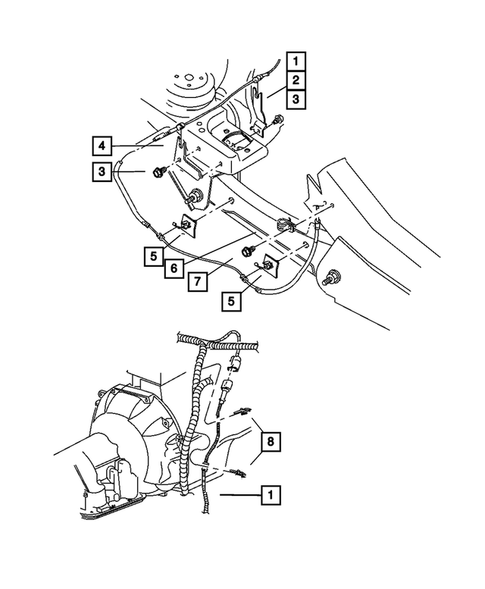 1
2
3
4
3
5
6
7
5
8
1