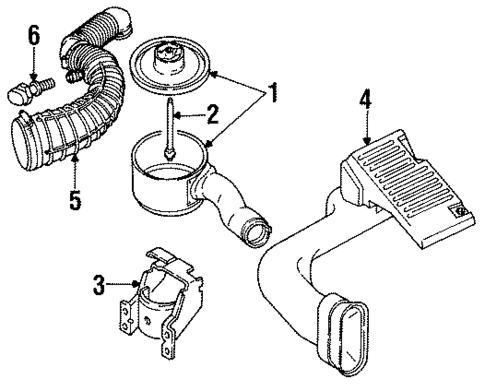 6
1
2
4
5
3