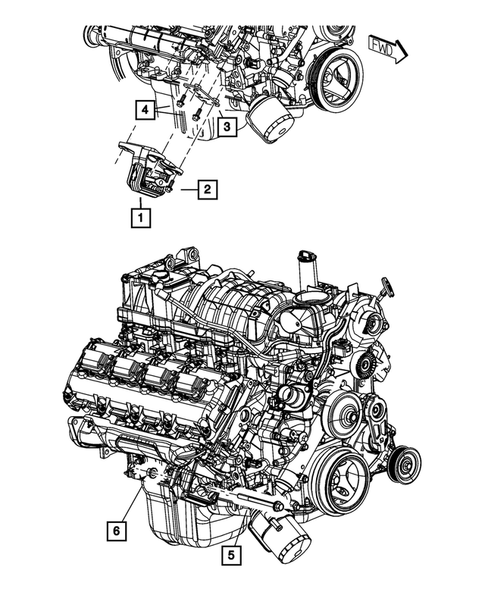 FWD

4

3

2

1

6

5