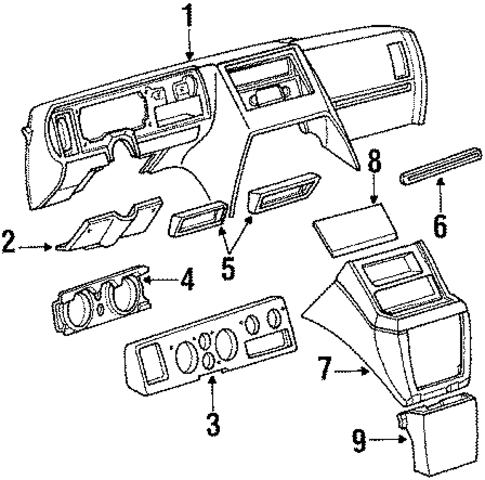 1
8
6
2
5
4
7
3
9