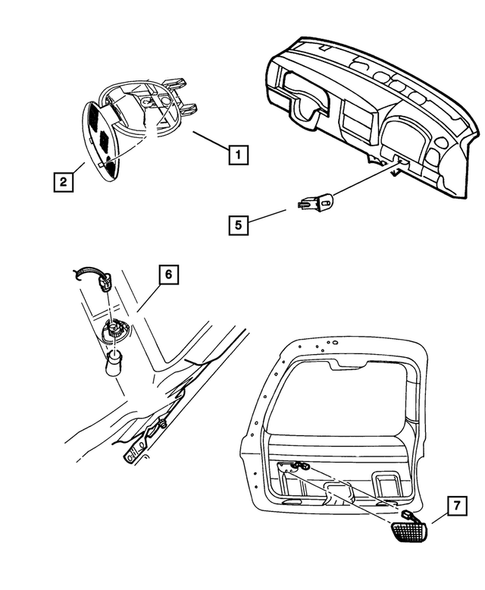 1
2
5
6
7