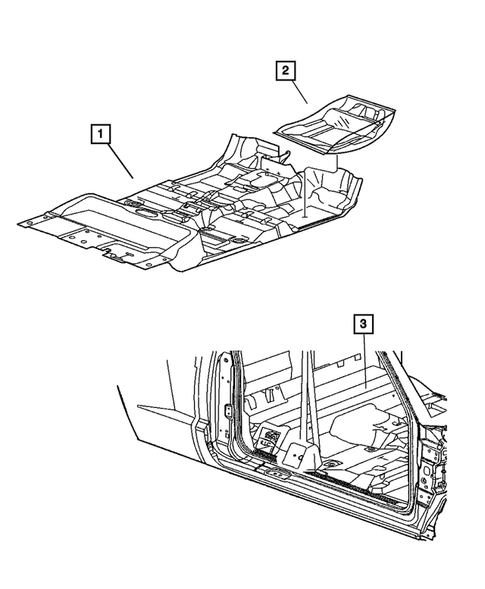 2

1

3