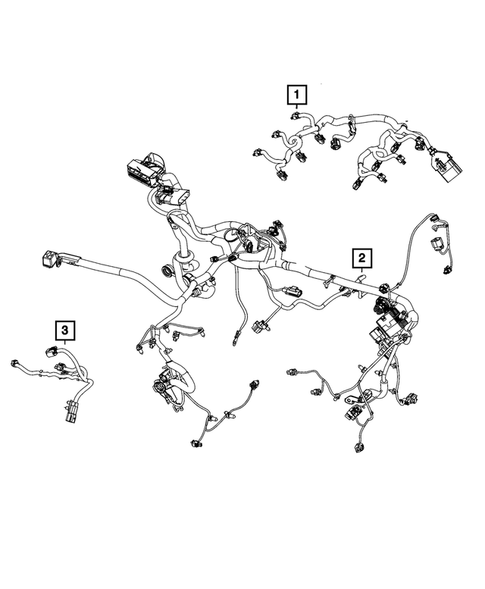 1
2
3