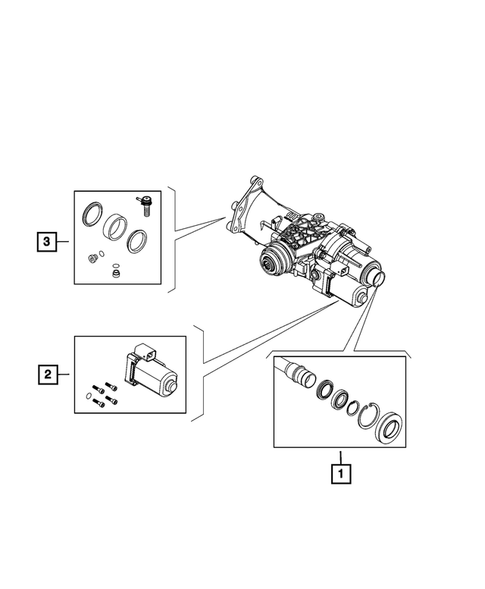 3

2

1