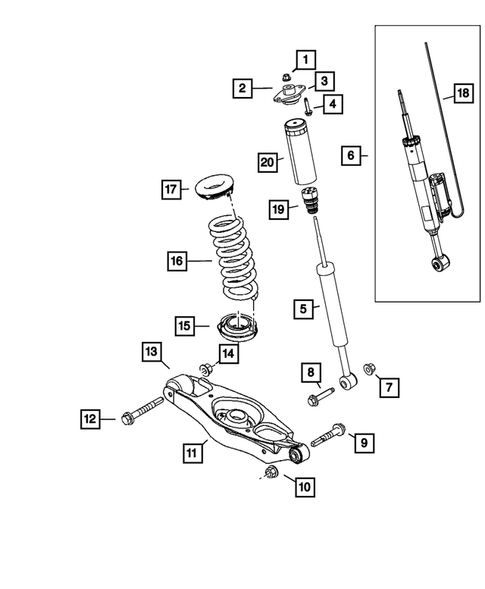 1
2
3
4
18
20
6
17
19
16
5
15
13
14
8
7
12
9
11
10