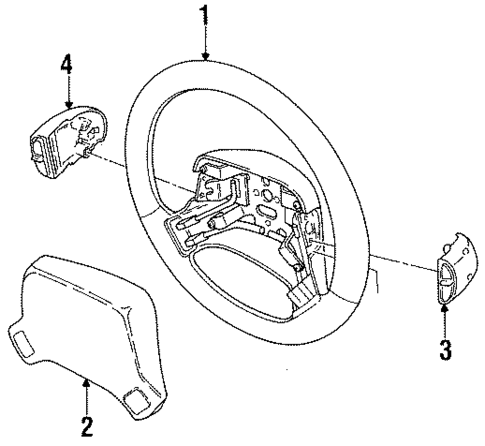 1
4
3
2