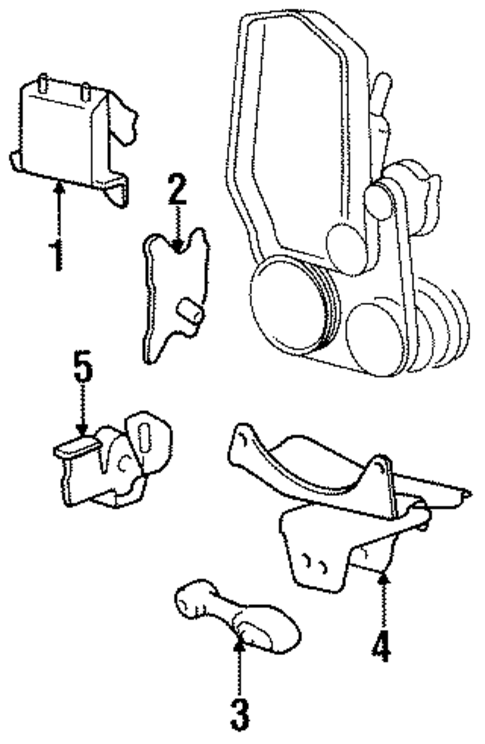 1
2
5
4
3