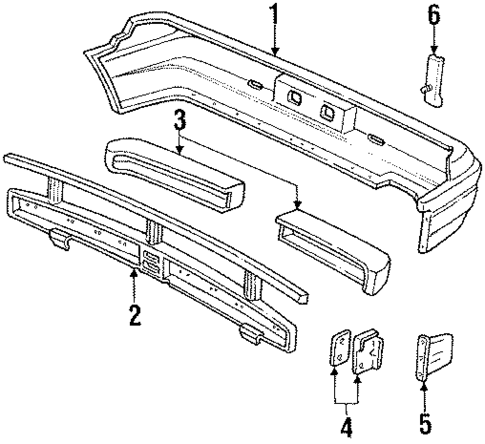 1
6
3
2
4
5