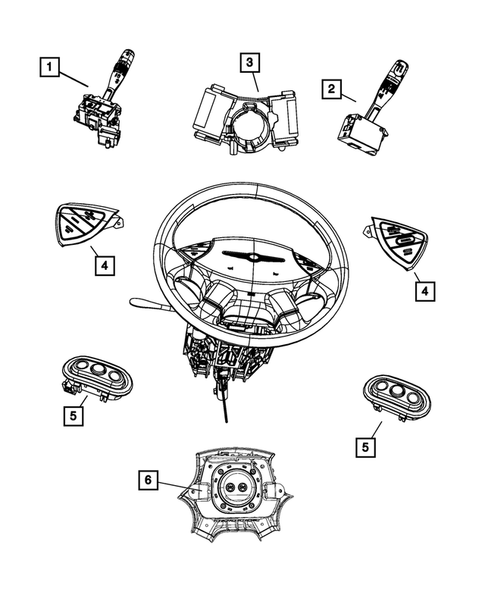 1
3
2
4
4
5
5
6