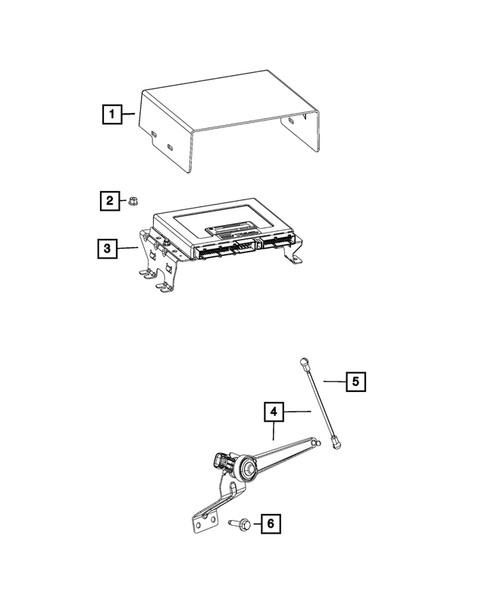 1
2
3
5
4
6