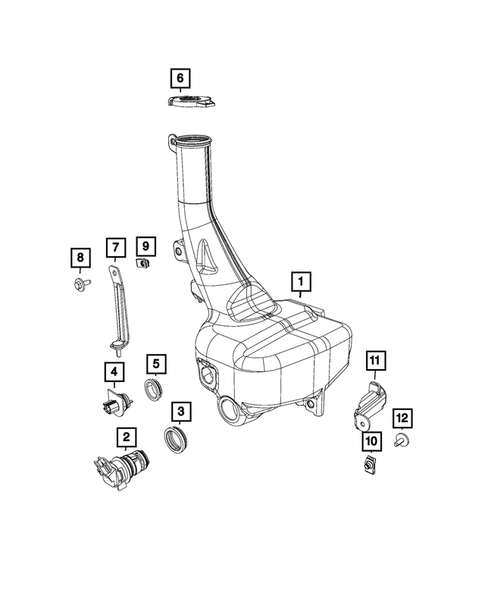 6

8

7

9

1

4

5

11

3

12

2

10