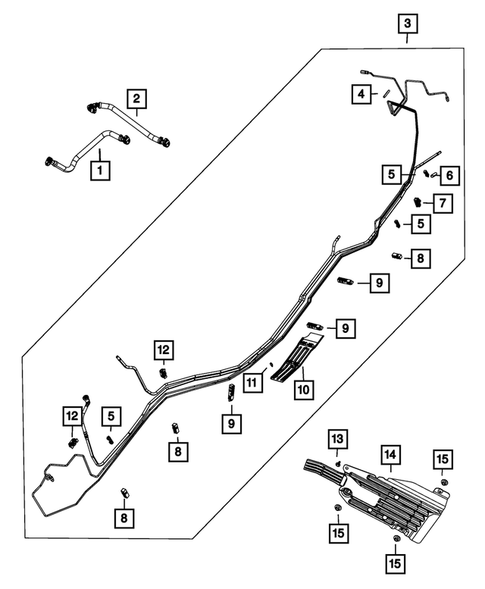 3
2
1
4
5
6
7
5
8
9
9
12
11
10
12
5
9
8
8
13
14
15
15
15