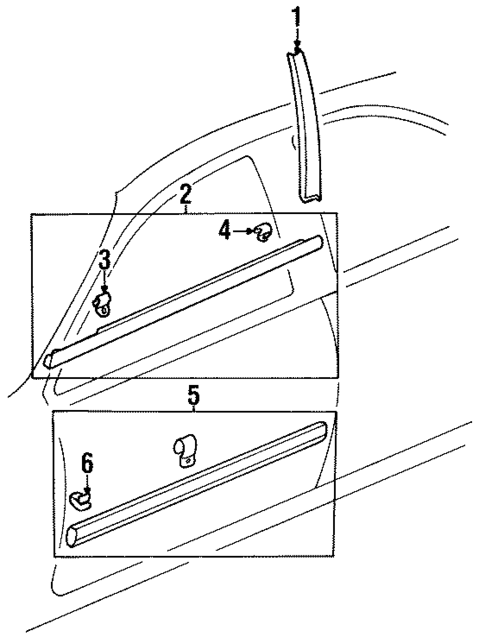 1
2
4
3
5
6