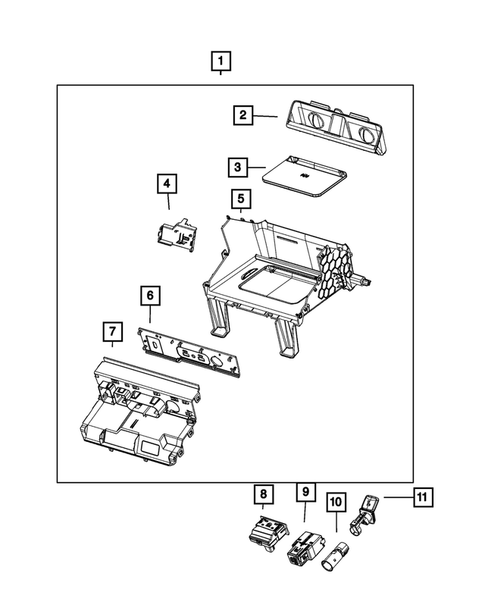 1
2
3
4
5
6
7
8
9
10
11