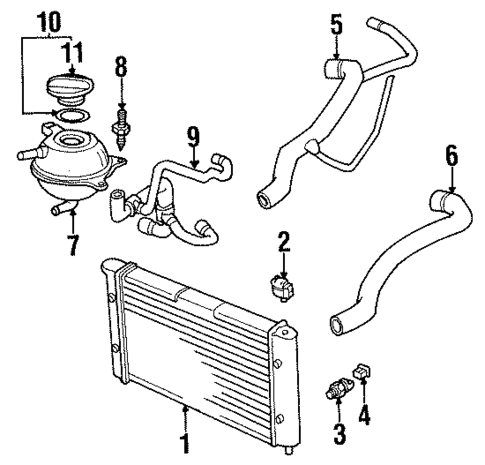 10
11
8
5
9
6
7
2
4
3
1