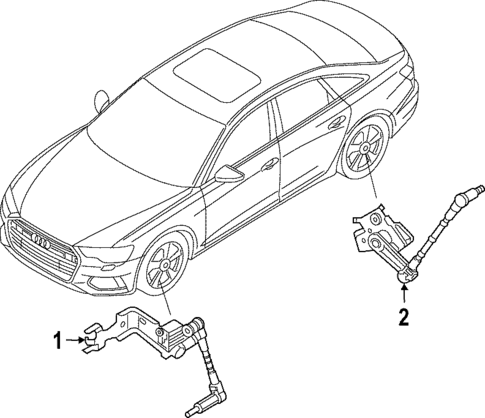 1

2