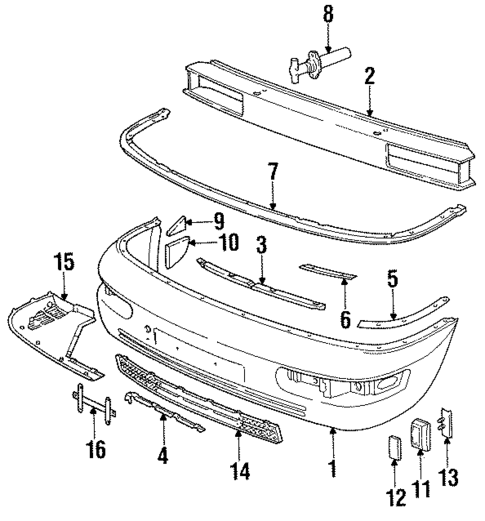 8
2
7
9
10
3
15
5
6
16
4
14
1
12
11
13